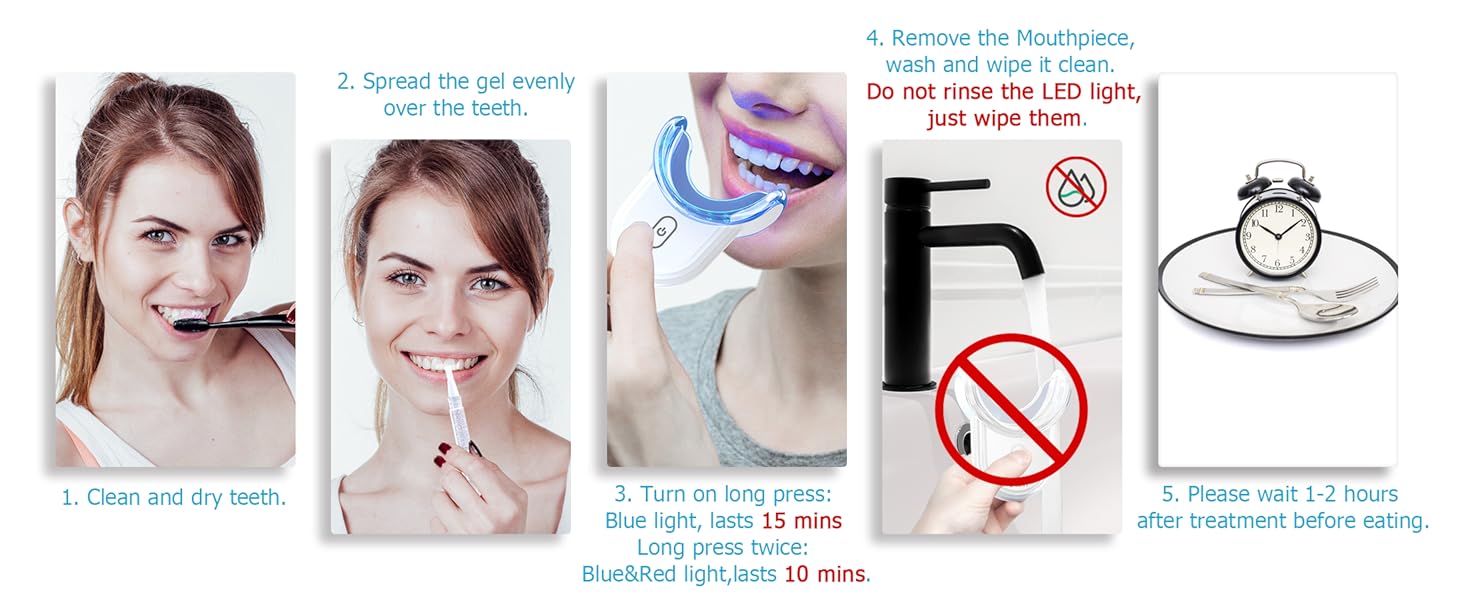 1. Clean and dry teeth.

2. Spread the gel evenly over the teeth.

3. Turn on long press: Blue light, lasts 15 mins
Long press twice: Blue&Red light,lasts 10 mins.

4. Remove the Mouthpiece, wash and wipe it clean.
Do not rinse the LED light, just wipe them.

5. Please wait 1-2 hours after treatment before eating.